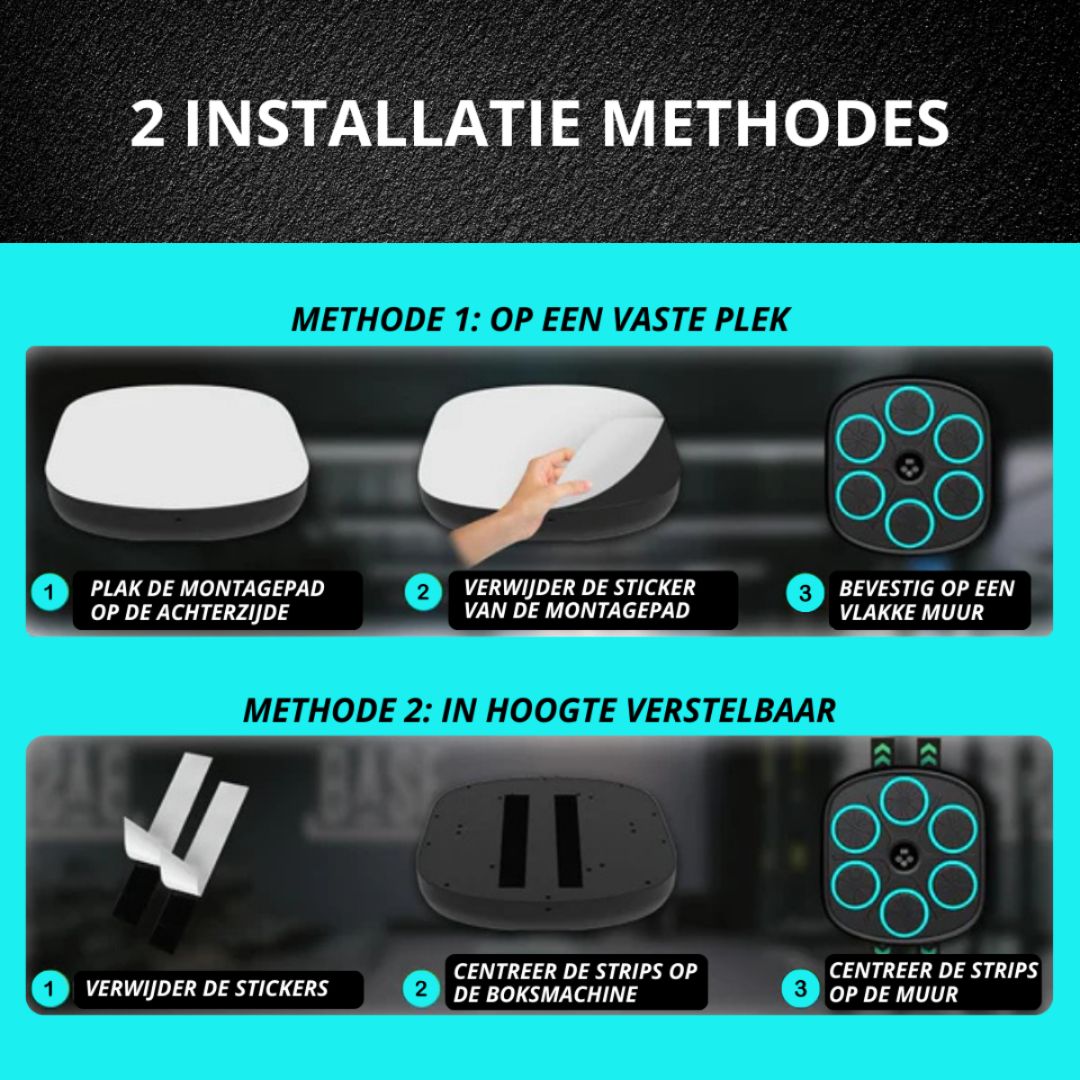 2 INSTALLATIE METHODES

METHODE 1: OP EEN VASTE PLEK

1 PLAK DE MONTAGEPAD OP DE ACHTERZIJDE

2 VERWIJDER DE STICKER VAN DE MONTAGEPAD

3 BEVESTIG OP EEN VLAKKE MUUR

METHODE 2: IN HOOGTE VERSTELBAAR

1 VERWIJDER DE STICKERS

2 CENTREER DE STRIPS OP DE BOKSMACHINE

3 CENTREER DE STRIPS OP DE MUUR